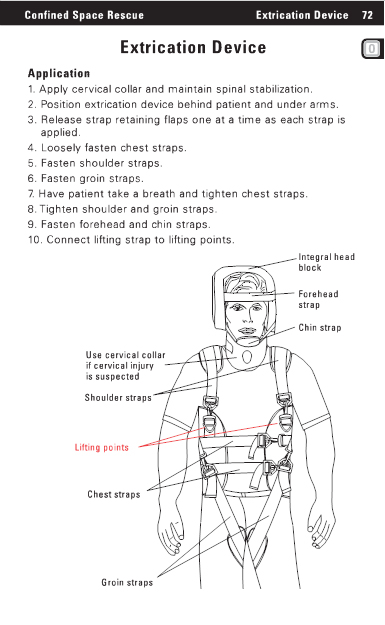 Confined Space Rescue Extrication Device 72

Extrication Device

O

Application

1. Apply cervical collar and maintain spinal stabilization.
2. Position extrication device behind patient and under arms.
3. Release strap retaining flaps one at a time as each strap is applied.
4. Loosely fasten chest straps.
5. Fasten shoulder straps.
6. Fasten groin straps.
7. Have patient take a breath and tighten chest straps.
8. Tighten shoulder and groin straps.
9. Fasten forehead and chin straps.
10. Connect lifting strap to lifting points.

Integral head block

Forehead strap

Chin strap

Use cervical collar if cervical injury is suspected

Shoulder straps

Lifting points

Chest straps

Groin straps